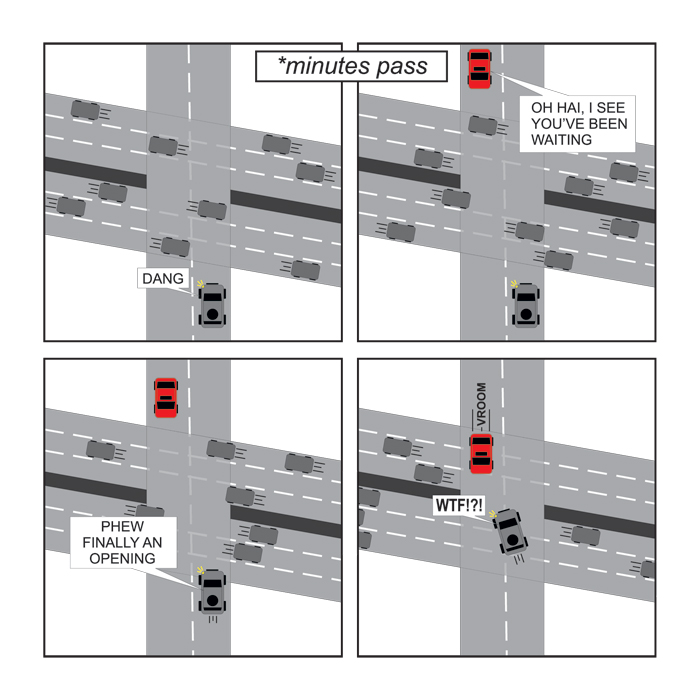 *minutes pass

DANG

OH HAI, I SEE YOU'VE BEEN WAITING

PHEW FINALLY AN OPENING

VROOM

WTF!?!